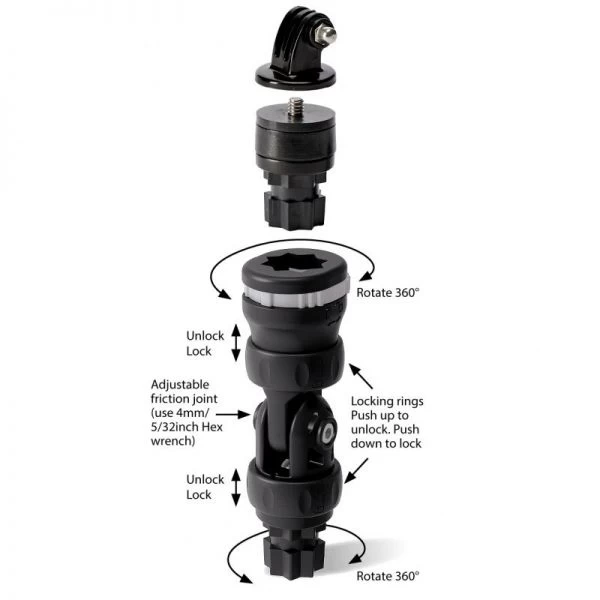 Rotate 360°

Unlock
Lock

Adjustable friction joint (use 4mm/ 5/32inch Hex wrench)

Locking rings Push up to unlock. Push down to lock

Unlock
Lock

Rotate 360°